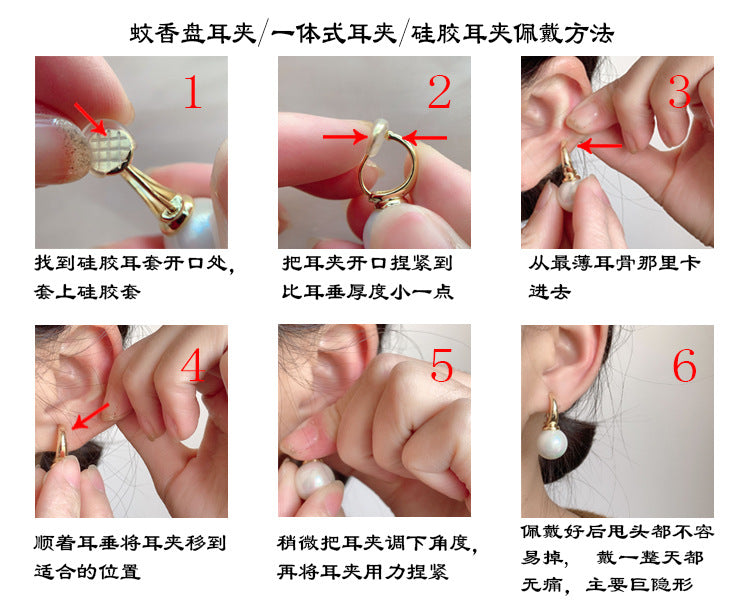 蚊香盘耳夹/一体式耳夹/硅胶耳夹佩戴方法

1

找到硅胶耳套开口处，套上硅胶套

2

把耳夹开口捏紧到比耳垂厚度小一点

3

从最薄耳骨那里卡进去

4

顺着耳垂将耳夹移到适合的位置

5

稍微把耳夹调下角度，再将耳夹用力捏紧

6

佩戴好后甩头都不容易掉， 戴一整天都无痛，主要巨隐形